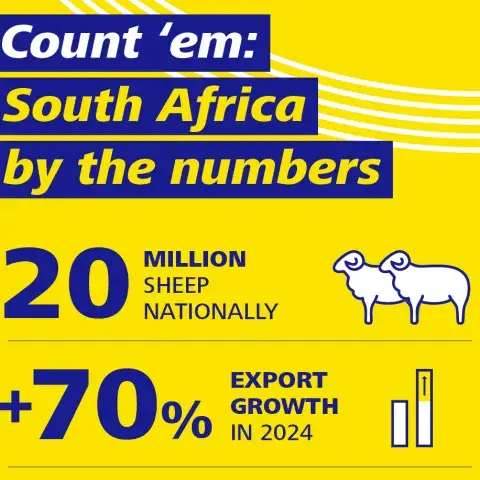 Count ‘em:
South Africa
by the numbers

20 MILLION SHEEP NATIONALLY

+70% EXPORT GROWTH IN 2024